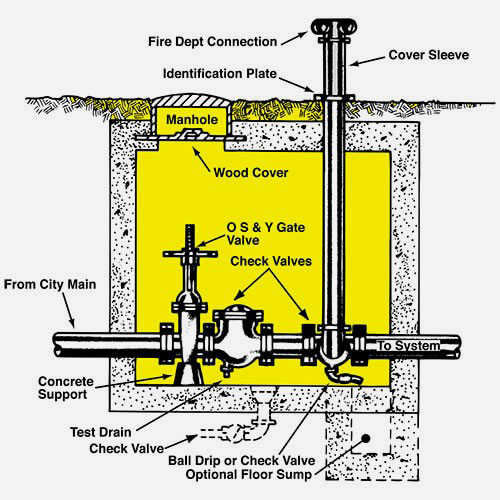 Fire Dept Connection
Cover Sleeve
Identification Plate
Manhole
Wood Cover
O S & Y Gate Valve
Check Valves
From City Main
To System
Concrete Support
Test Drain
Check Valve
Ball Drip or Check Valve
Optional Floor Sump